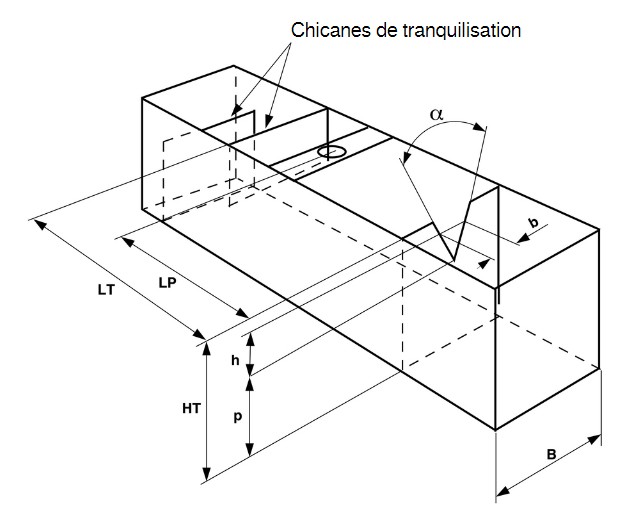 Chicanes de tranquilisation

$\alpha$

b

LT

LP

h

HT

p

B