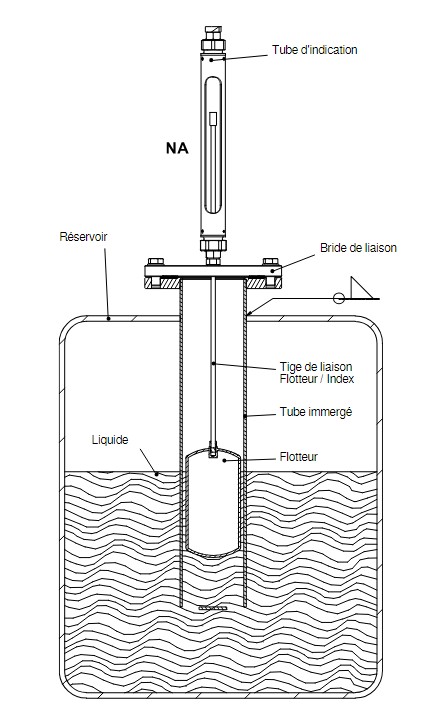 Tube d'indication

NA

Réservoir

Bride de liaison

Tige de liaison
Flotteur / Index

Tube immergé

Liquide

Flotteur