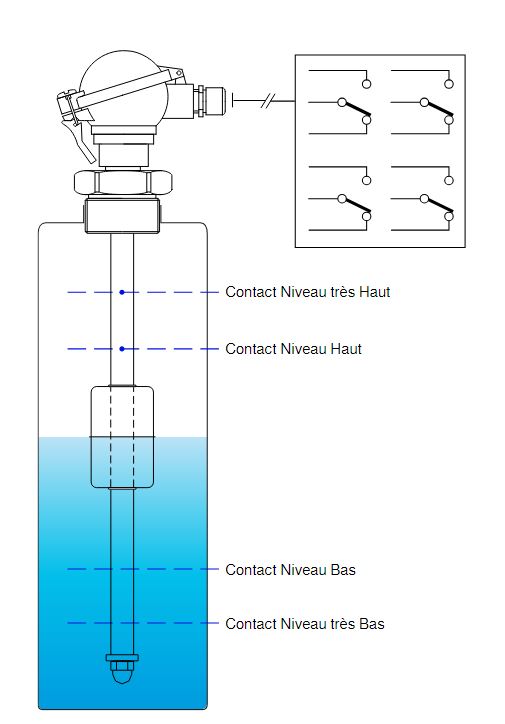 Contact Niveau très Haut

Contact Niveau Haut

Contact Niveau Bas

Contact Niveau très Bas