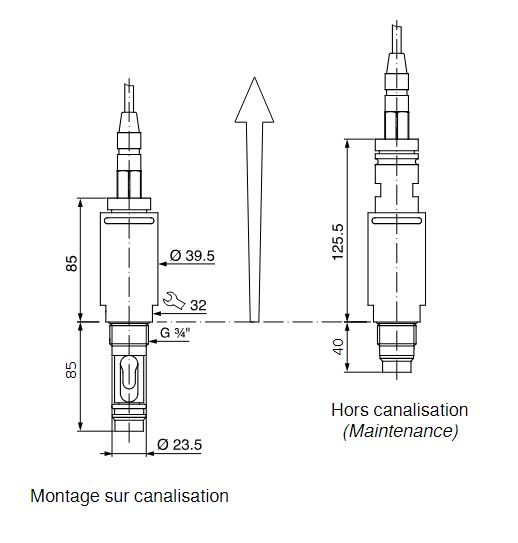 85

Ø 39.5

32

G ¾"

85

Ø 23.5

Montage sur canalisation

125.5

40

Hors canalisation
(Maintenance)